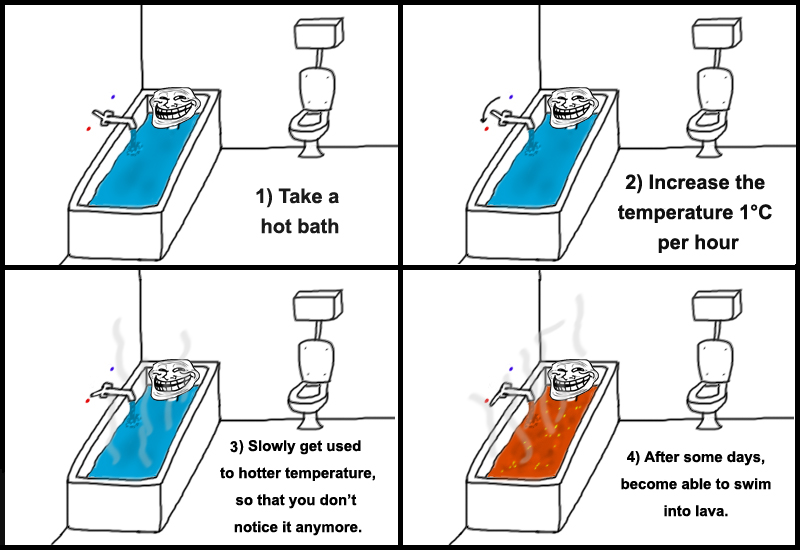 1) Take a hot bath

2) Increase the temperature 1°C per hour

3) Slowly get used to hotter temperature, so that you don't notice it anymore.

4) After some days, become able to swim into lava.