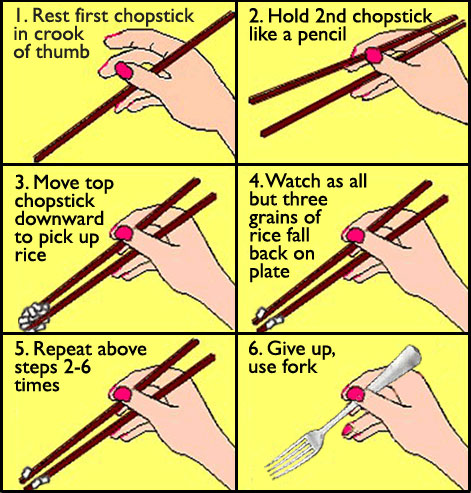 1. Rest first chopstick in crook of thumb

2. Hold 2nd chopstick like a pencil

3. Move top chopstick downward to pick up rice

4. Watch as all but three grains of rice fall back on plate

5. Repeat above steps 2-6 times

6. Give up, use fork